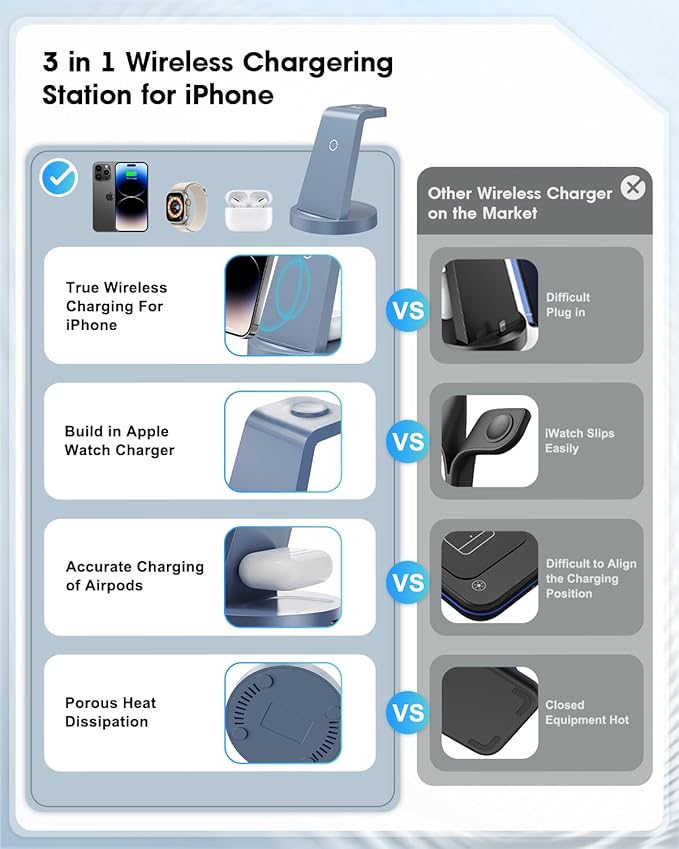 3 in 1 Wireless Chargering Station for iPhone

True Wireless Charging For iPhone

Build in Apple Watch Charger

Accurate Charging of Airpods

Porous Heat Dissipation

VS

VS

VS

VS

Other Wireless Charger on the Market

Difficult Plug in

iWatch Slips Easily

Difficult to Align the Charging Position

Closed Equipment Hot